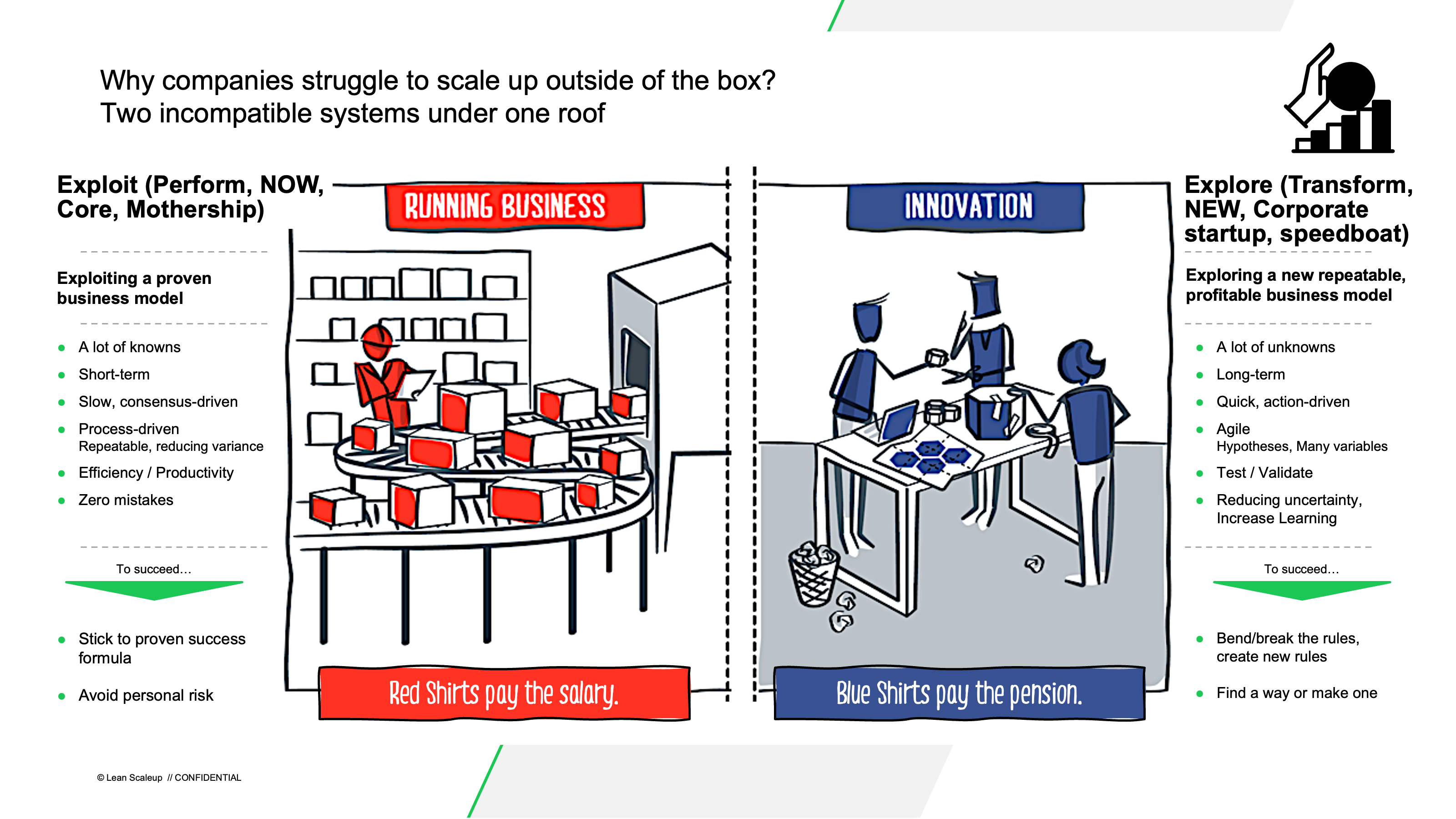 Why companies struggle to scale up outside of the box?
Two incompatible systems under one roof

Exploit (Perform, NOW, Core, Mothership)

Exploiting a proven business model

- A lot of knowns
- Short-term
- Slow, consensus-driven
- Process-driven
Repeatable, reducing variance
- Efficiency / Productivity
- Zero mistakes

To succeed…

- Stick to proven success formula
- Avoid personal risk

RUNNING BUSINESS

Red Shirts pay the salary.

INNOVATION

Blue Shirts pay the pension.

Explore (Transform, NEW, Corporate startup, speedboat)

Exploring a new repeatable, profitable business model

- A lot of unknowns
- Long-term
- Quick, action-driven
- Agile
Hypotheses, Many variables
- Test / Validate
- Reducing uncertainty, Increase Learning

To succeed…

- Bend/break the rules, create new rules
- Find a way or make one

© Lean Scaleup // CONFIDENTIAL